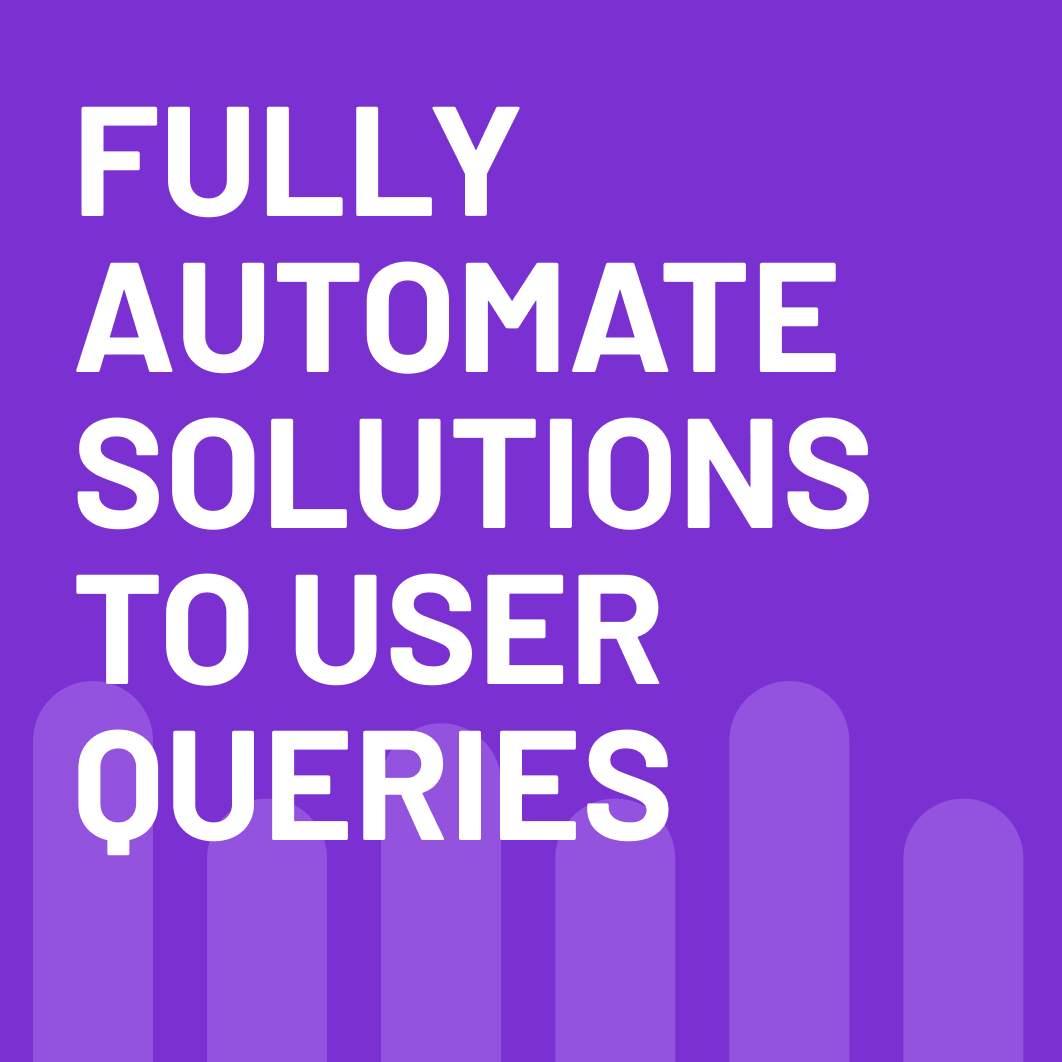 FULLY
AUTOMATE
SOLUTIONS
TO USER
QUERIES